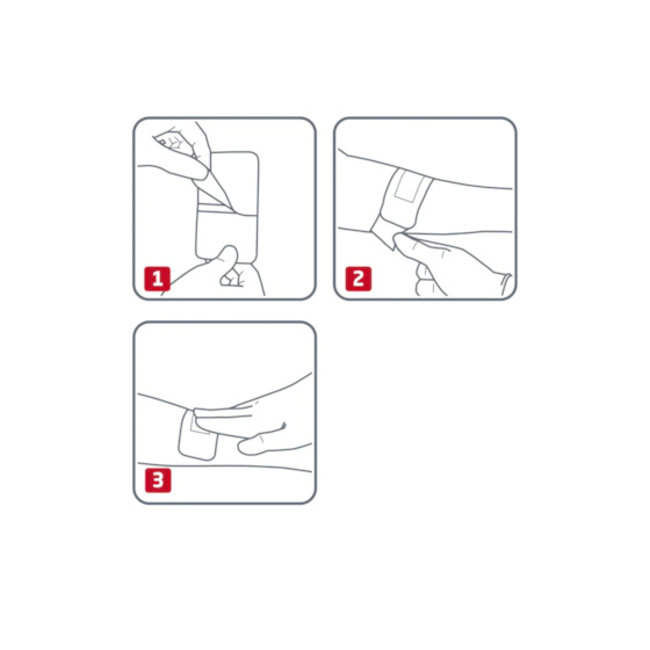 1

2

3