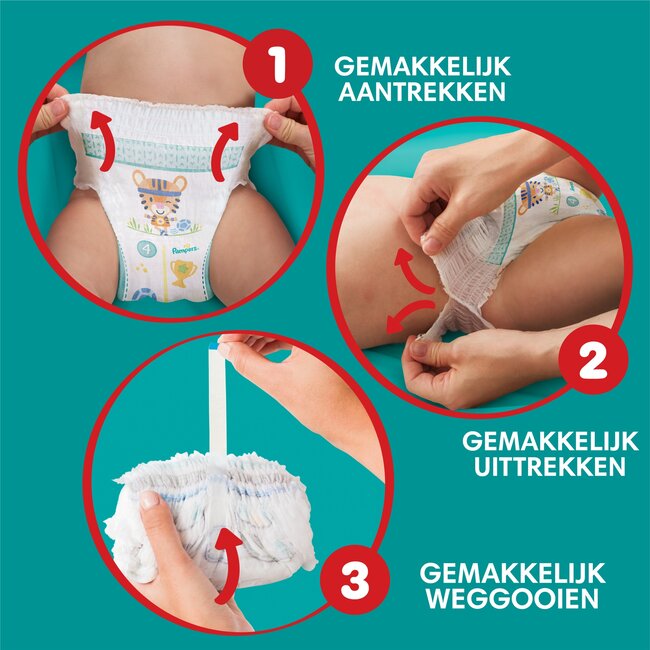 1

GEMAKKELIJK AANTREKKEN

4

Pampers

2

GEMAKKELIJK UITTREKKEN

3

GEMAKKELIJK WEGGOOIEN