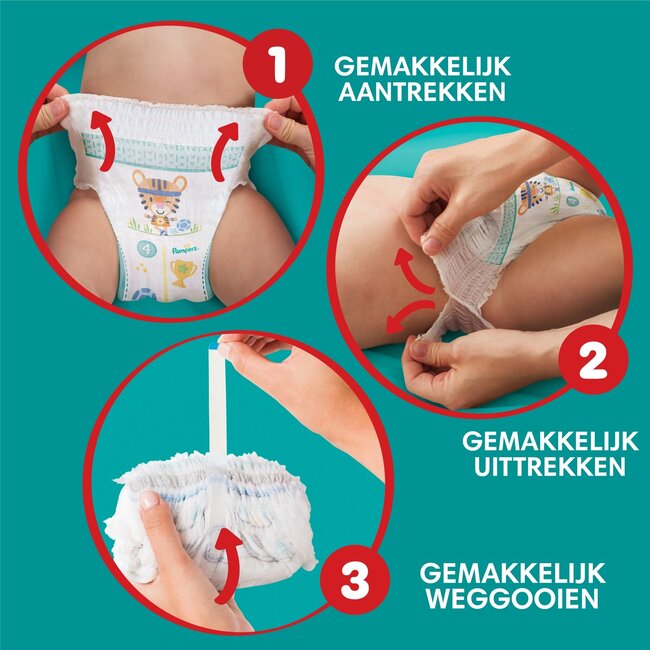 1

GEMAKKELIJK AANTREKKEN

4

Pampers

2

GEMAKKELIJK UITTREKKEN

3

GEMAKKELIJK WEGGOOIEN