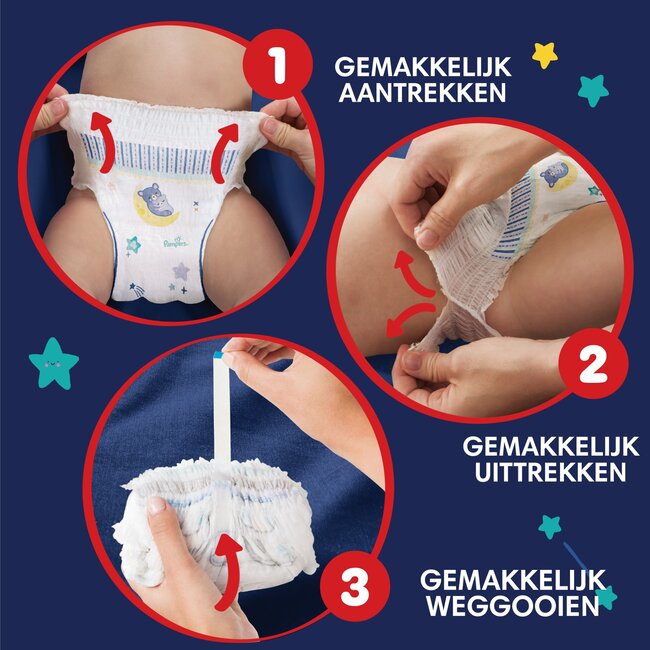 1
GEMAKKELIJK AANTREKKEN

Pampers

2
GEMAKKELIJK UITTREKKEN

3
GEMAKKELIJK WEGGOOIEN