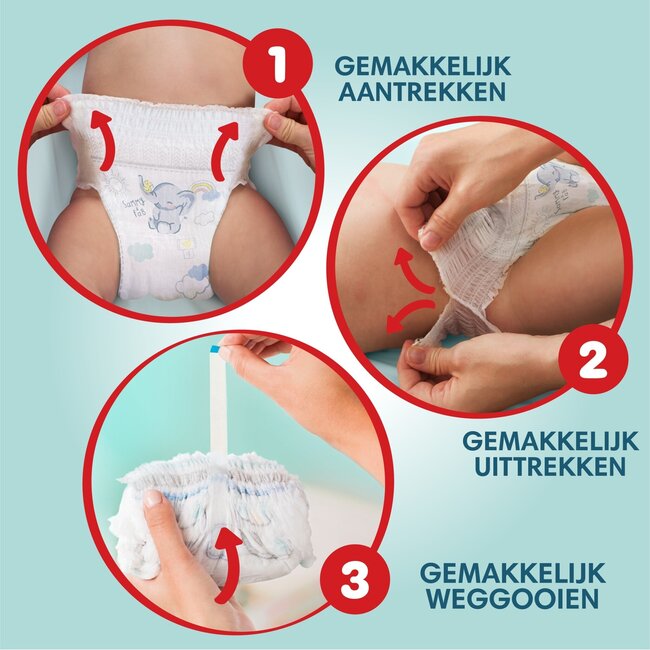 1

GEMAKKELIJK AANTREKKEN

Sammy & Fab

2

GEMAKKELIJK UITTREKKEN

3

GEMAKKELIJK WEGGOOIEN