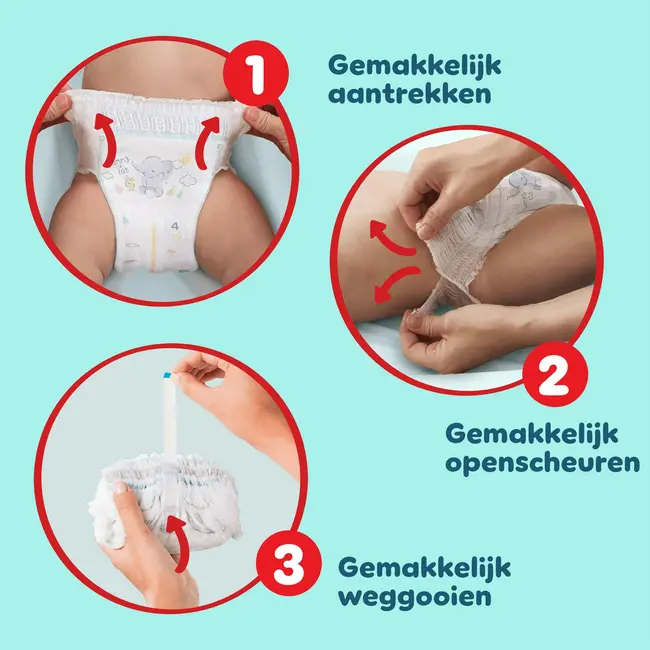 1

Gemakkelijk aantrekken

4

2

Gemakkelijk openscheuren

3

Gemakkelijk weggooien