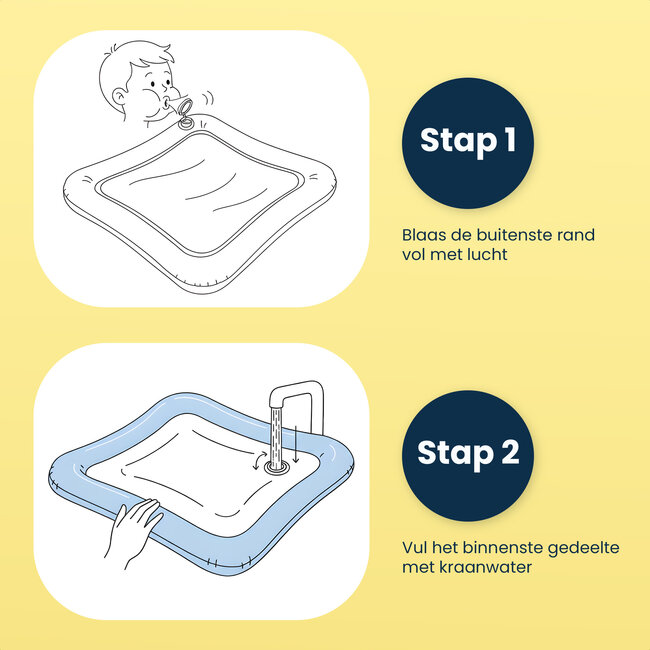 Stap 1

Blaas de buitenste rand vol met lucht

Stap 2

Vul het binnenste gedeelte met kraanwater