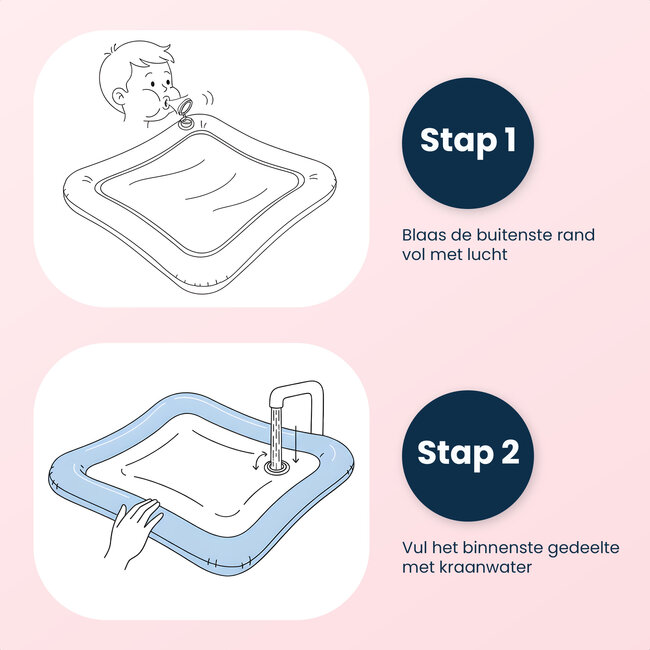 Stap 1

Blaas de buitenste rand vol met lucht

Stap 2

Vul het binnenste gedeelte met kraanwater