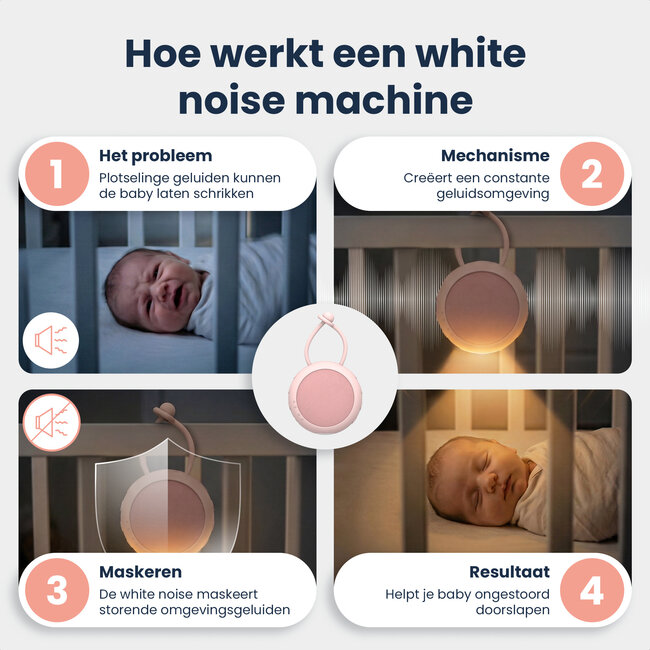 Hoe werkt een white noise machine

1
Het probleem
Plotselinge geluiden kunnen de baby laten schrikken

Mechanisme
Creëert een constante geluidsomgeving
2

3
Maskeren
De white noise maskeert storende omgevingsgeluiden

Resultaat
Helpt je baby ongestoord doorslapen
4