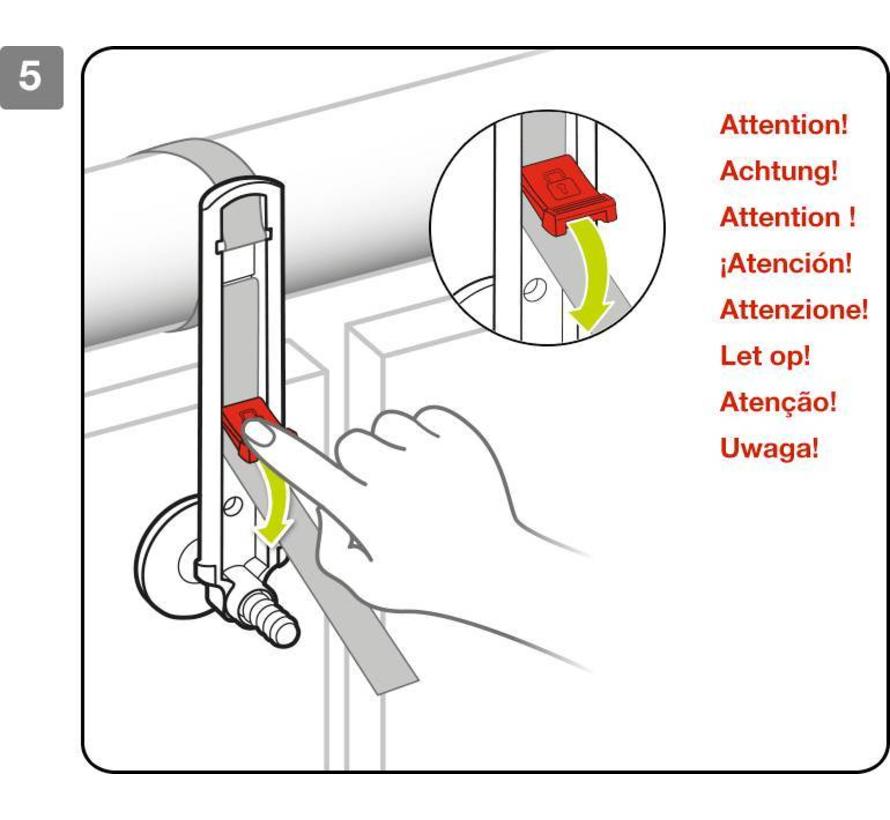 5

Attention!
Achtung!
Attention !
¡Atención!
Attenzione!
Let op!
Atenção!
Uwaga!