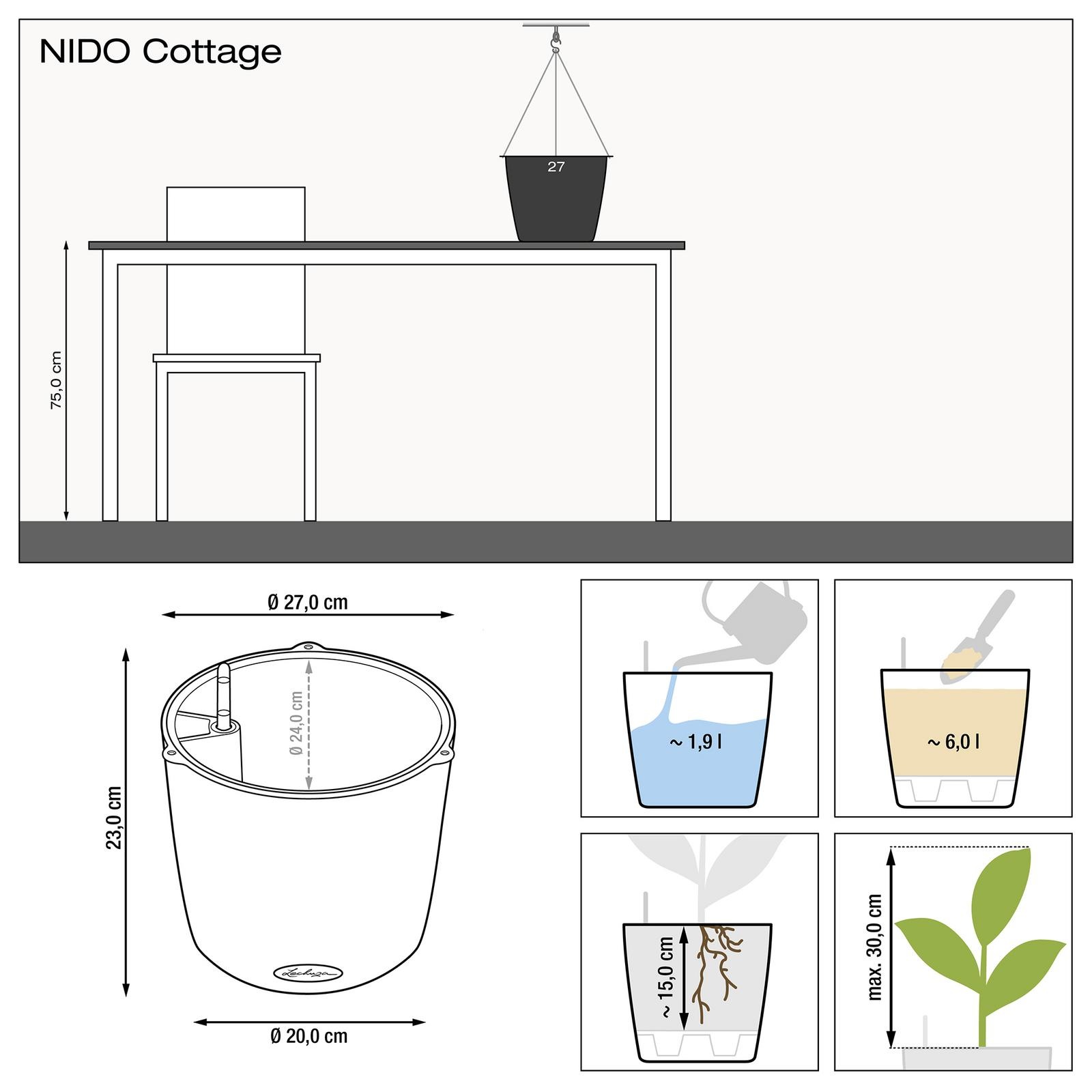 NIDO Cottage

27

75,0 cm

Ø 27,0 cm

Ø 24,0 cm

23,0 cm

Lechuza

Ø 20,0 cm

~ 1,9 l

~ 6,0 l

~ 15,0 cm

max. 30,0 cm