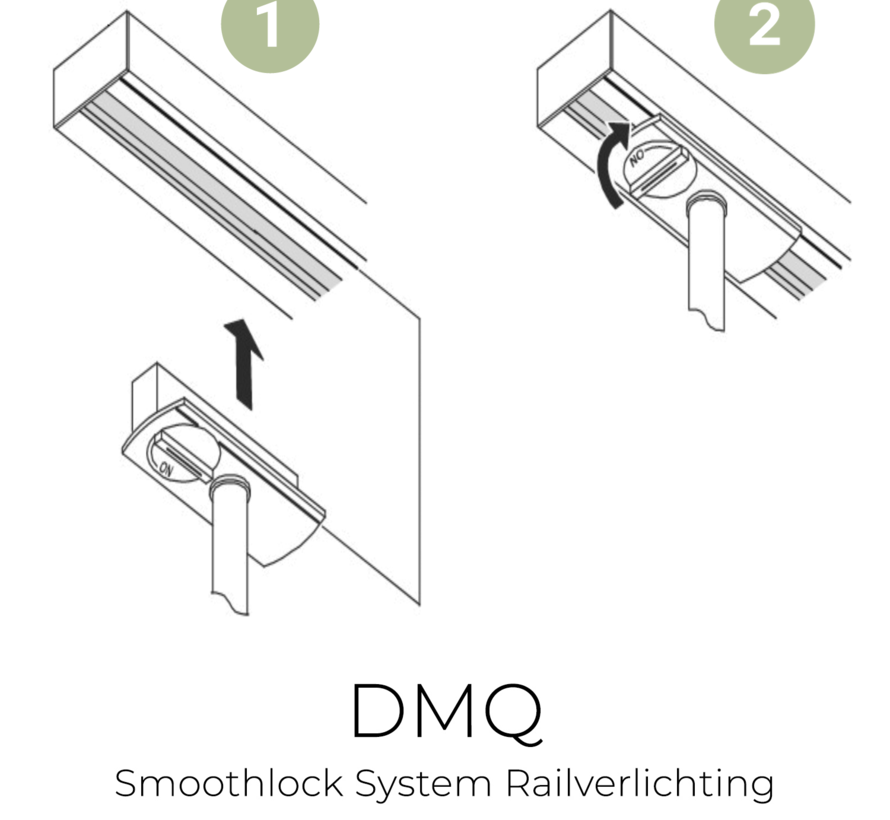 1

2

ON

ON

DMQ

Smoothlock System Railverlichting