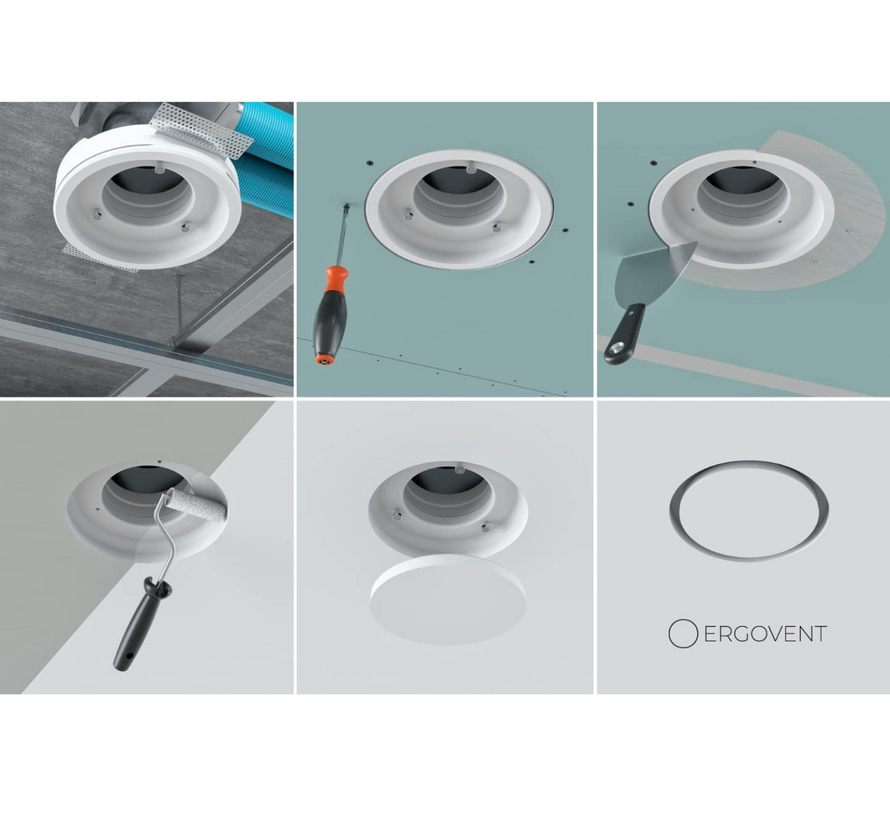 ERGOVENT