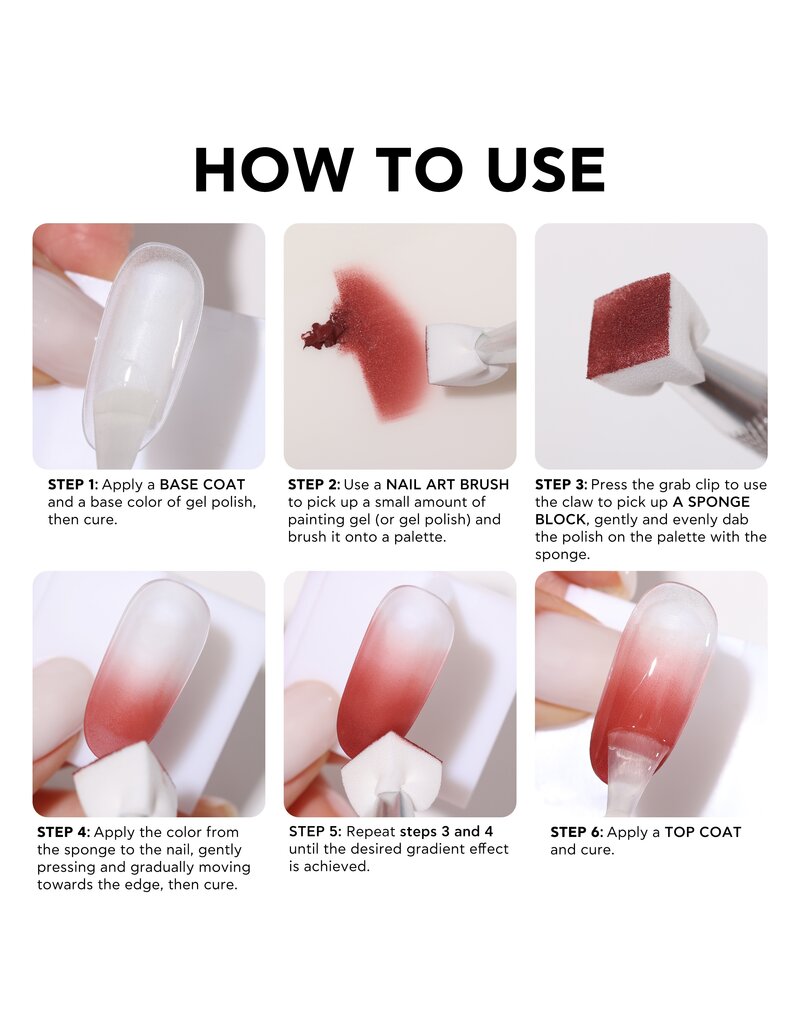 HOW TO USE

STEP 1: Apply a BASE COAT and a base color of gel polish, then cure.

STEP 2: Use a NAIL ART BRUSH to pick up a small amount of painting gel (or gel polish) and brush it onto a palette.

STEP 3: Press the grab clip to use the claw to pick up A SPONGE BLOCK, gently and evenly dab the polish on the palette with the sponge.

STEP 4: Apply the color from the sponge to the nail, gently pressing and gradually moving towards the edge, then cure.

STEP 5: Repeat steps 3 and 4 until the desired gradient effect is achieved.

STEP 6: Apply a TOP COAT and cure.