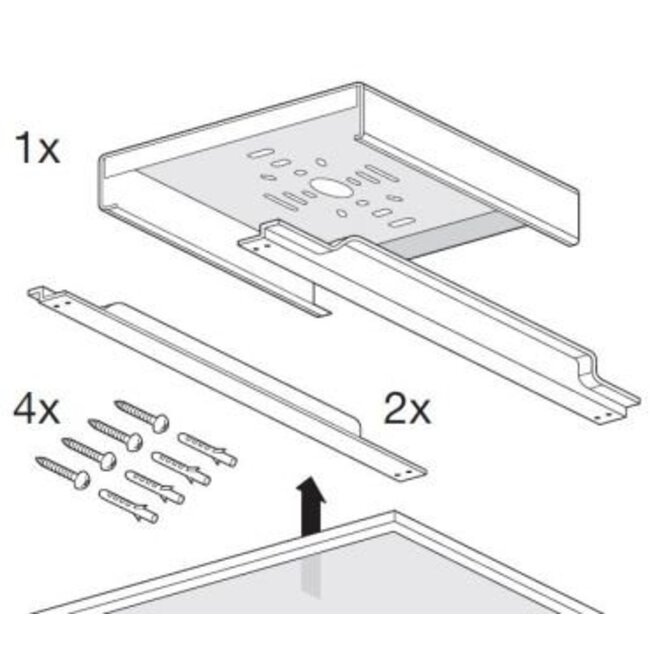 1x

4x

2x