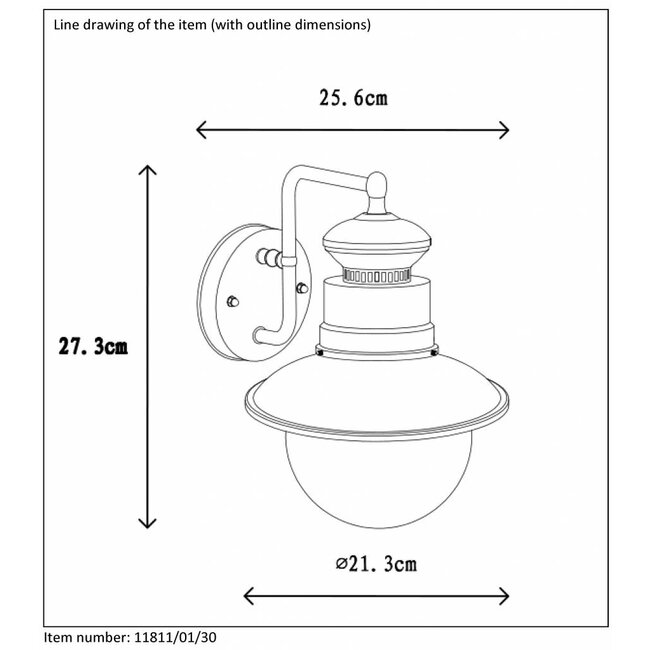 Line drawing of the item (with outline dimensions)

25. 6cm

27. 3cm

⌀21. 3cm

Item number: 11811/01/30