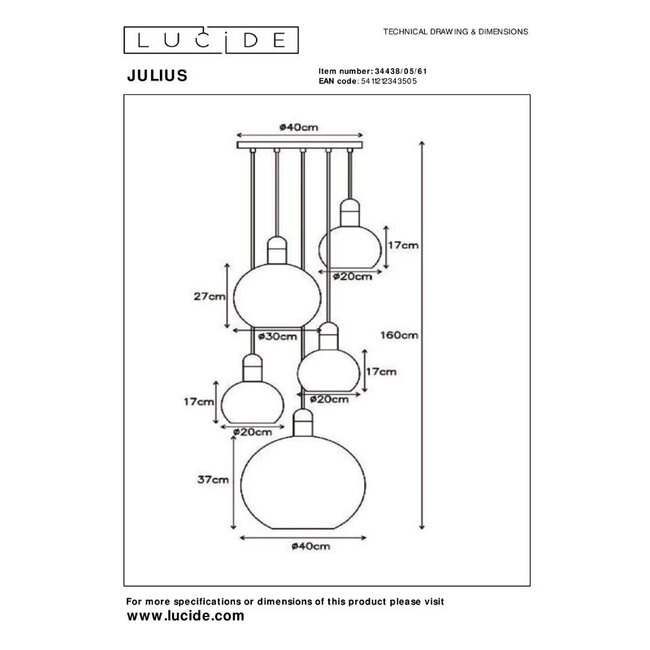 LUCIDE

TECHNICAL DRAWING & DIMENSIONS

JULIUS

Item number: 34438/05/61
EAN code: 5411212343505

ø40cm

17cm

ø20cm

27cm

ø30cm

160cm

17cm

ø20cm

17cm

ø20cm

37cm

ø40cm

For more specifications or dimensions of this product please visit
www.lucide.com