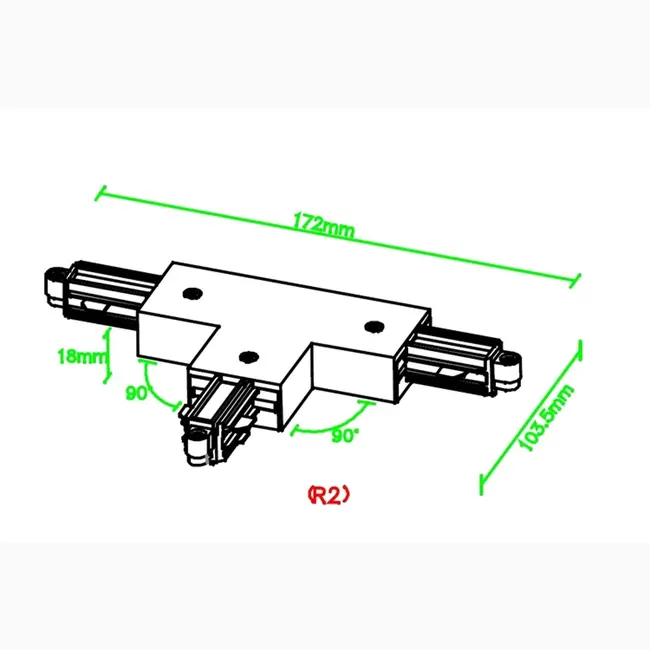 172mm

18mm

90

90°

103,5mm

(R2)