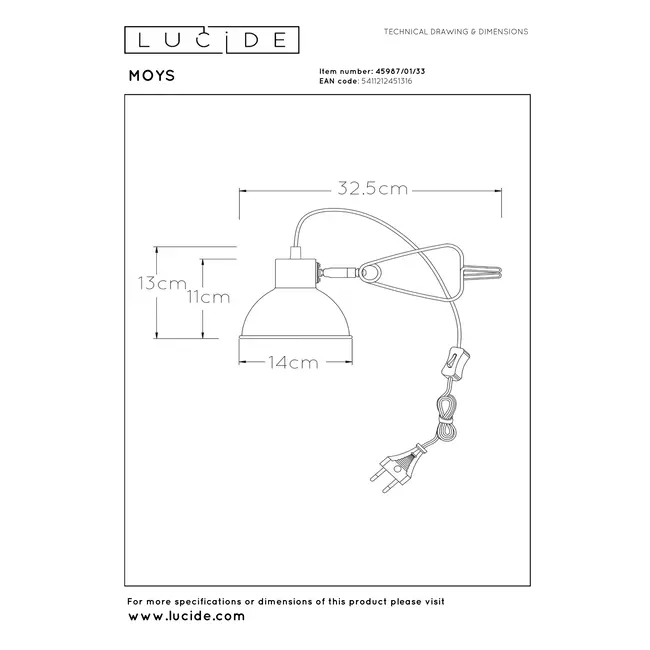 LUCIDE

TECHNICAL DRAWING & DIMENSIONS

MOYS

Item number: 45987/01/33
EAN code: 5411212451316

32.5cm

13cm

11cm

14cm

For more specifications or dimensions of this product please visit
www.lucide.com