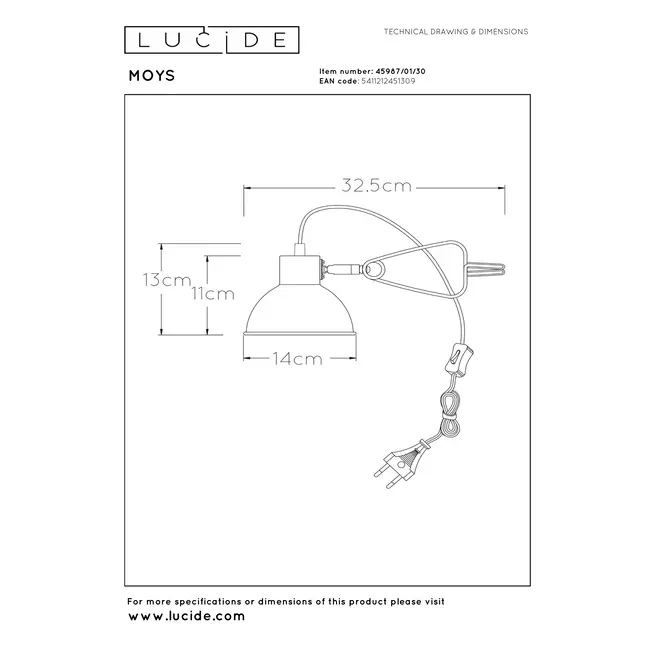 LUCIDE

TECHNICAL DRAWING & DIMENSIONS

MOYS

Item number: 45987/01/30
EAN code: 5411212451309

32.5cm

13cm

11cm

14cm

For more specifications or dimensions of this product please visit
www.lucide.com