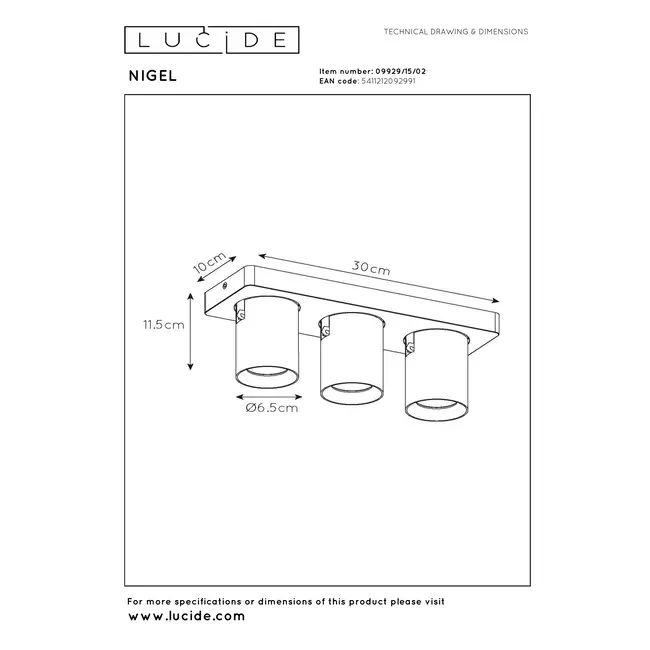 LUCIDE

TECHNICAL DRAWING & DIMENSIONS

NIGEL

Item number: 09929/15/02
EAN code: 5411212092991

10cm

30cm

11.5cm

Ø6.5cm

For more specifications or dimensions of this product please visit
www.lucide.com