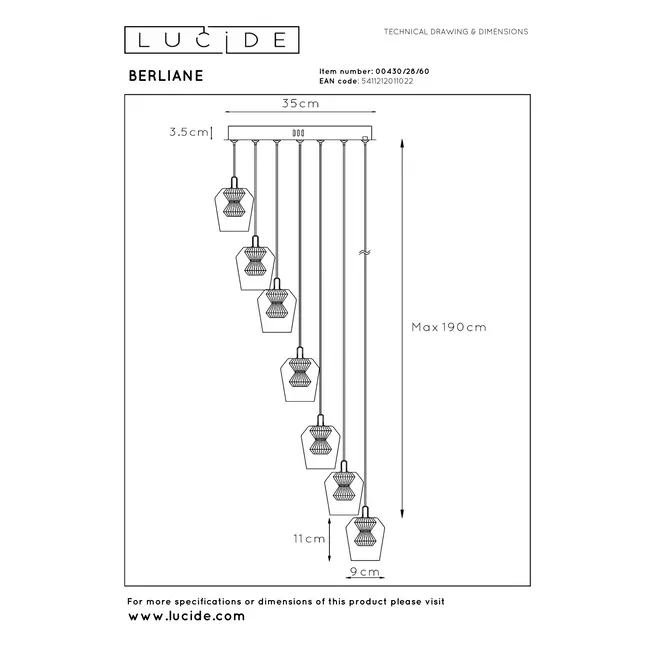 LUCIDE

TECHNICAL DRAWING & DIMENSIONS

BERLIANE

Item number: 00430/28/60
EAN code: 5411212011022

35cm

3.5cm

Max 190cm

11cm

9cm

For more specifications or dimensions of this product please visit
www.lucide.com