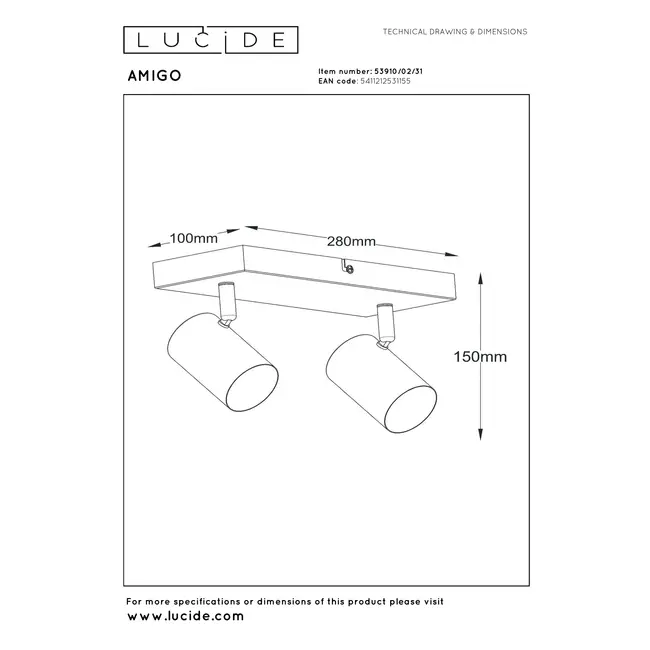 LUCIDE

TECHNICAL DRAWING & DIMENSIONS

AMIGO

Item number: 53910/02/31
EAN code: 5411212531155

100mm

280mm

150mm

For more specifications or dimensions of this product please visit
www.lucide.com