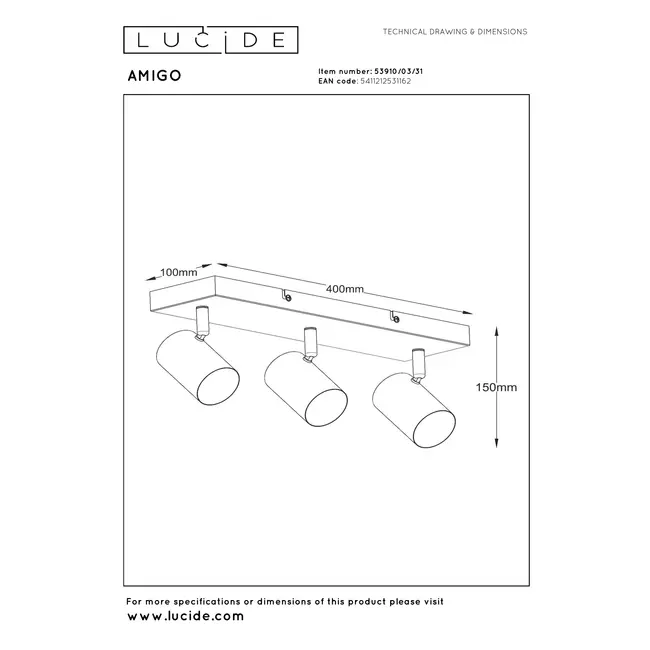 LUCIDE

TECHNICAL DRAWING & DIMENSIONS

AMIGO

Item number: 53910/03/31
EAN code: 5411212531162

100mm
400mm
150mm

For more specifications or dimensions of this product please visit
www.lucide.com