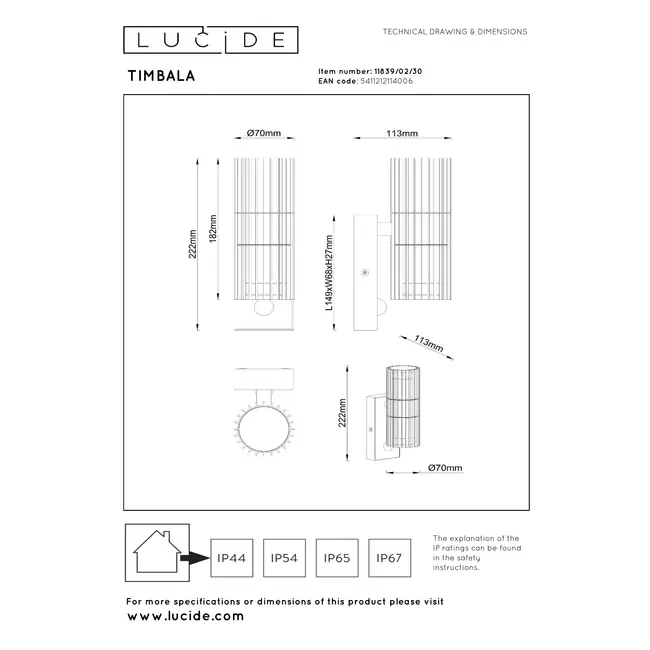 LUCIDE

TECHNICAL DRAWING & DIMENSIONS

TIMBALA

Item number: 11839/02/30
EAN code: 5411212114006

Ø70mm

113mm

222mm

182mm

L149xW68xH27mm

113mm

222mm

Ø70mm

IP44

IP54

IP65

IP67

The explanation of the IP ratings can be found in the safety instructions.

For more specifications or dimensions of this product please visit
www.lucide.com