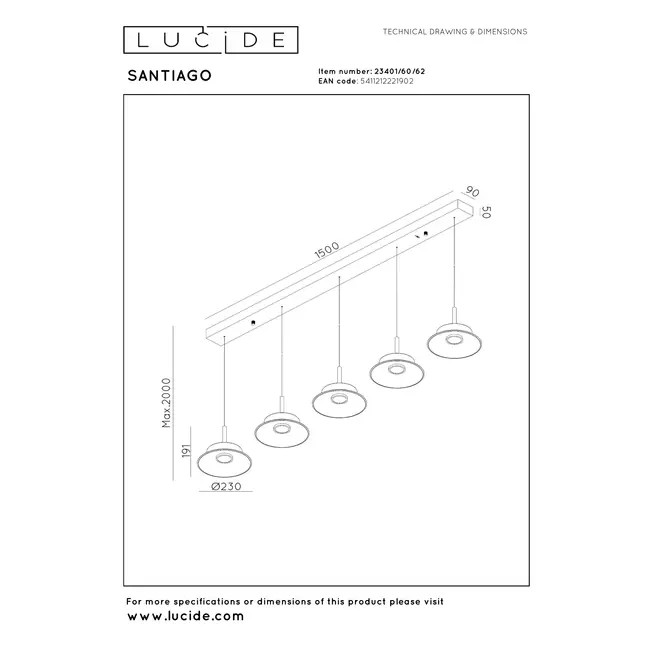 LUCIDE

TECHNICAL DRAWING & DIMENSIONS

SANTIAGO

Item number: 23401/60/62
EAN code: 5411212221902

90
50
1500
Max.2000
191
Ø230

For more specifications or dimensions of this product please visit
www.lucide.com