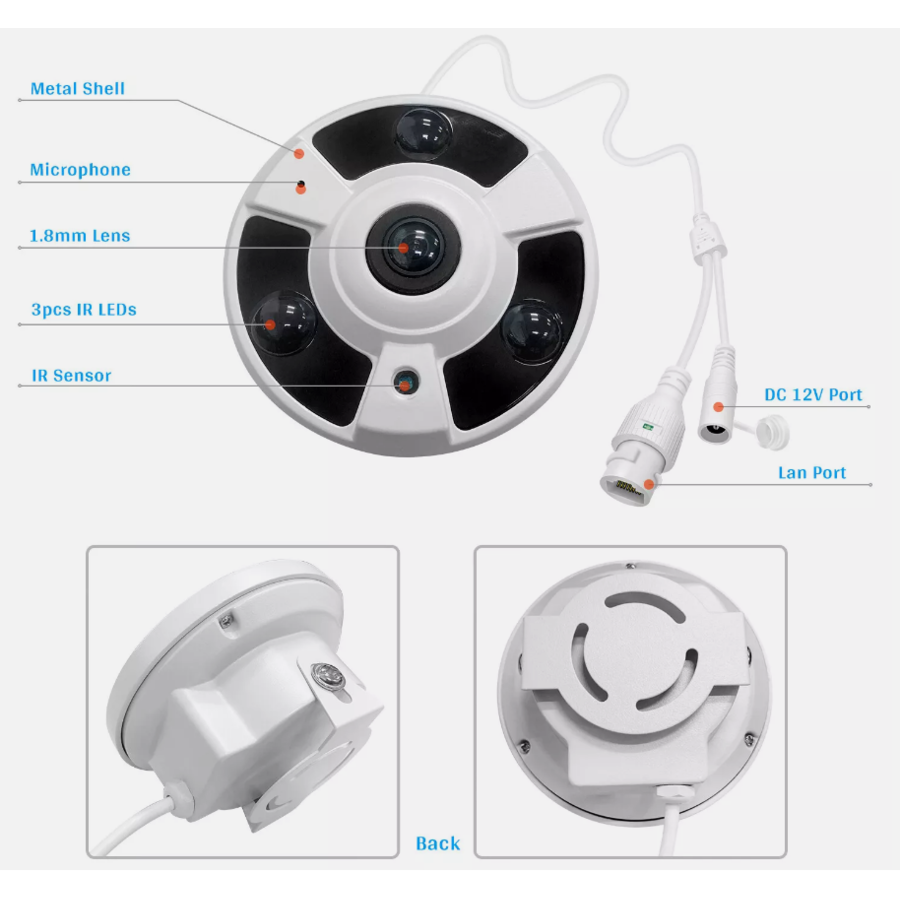 Metal Shell

Microphone

1.8mm Lens

3pcs IR LEDs

IR Sensor

DC 12V Port

Lan Port

Back