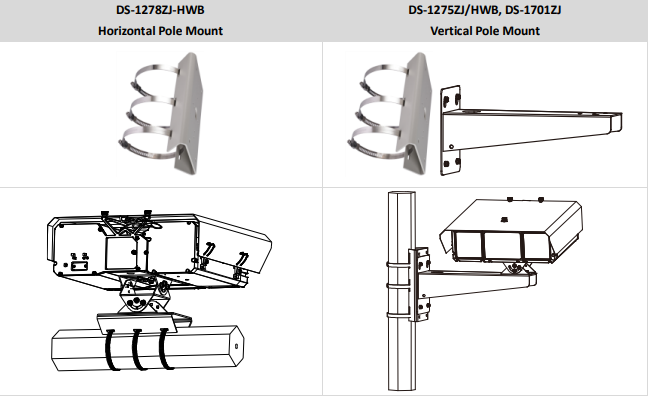 | DS-1278ZJ-HWB Horizontal Pole Mount | DS-1275ZJ/HWB, DS-1701ZJ Vertical Pole Mount |
|---|---|
| | |
| | |