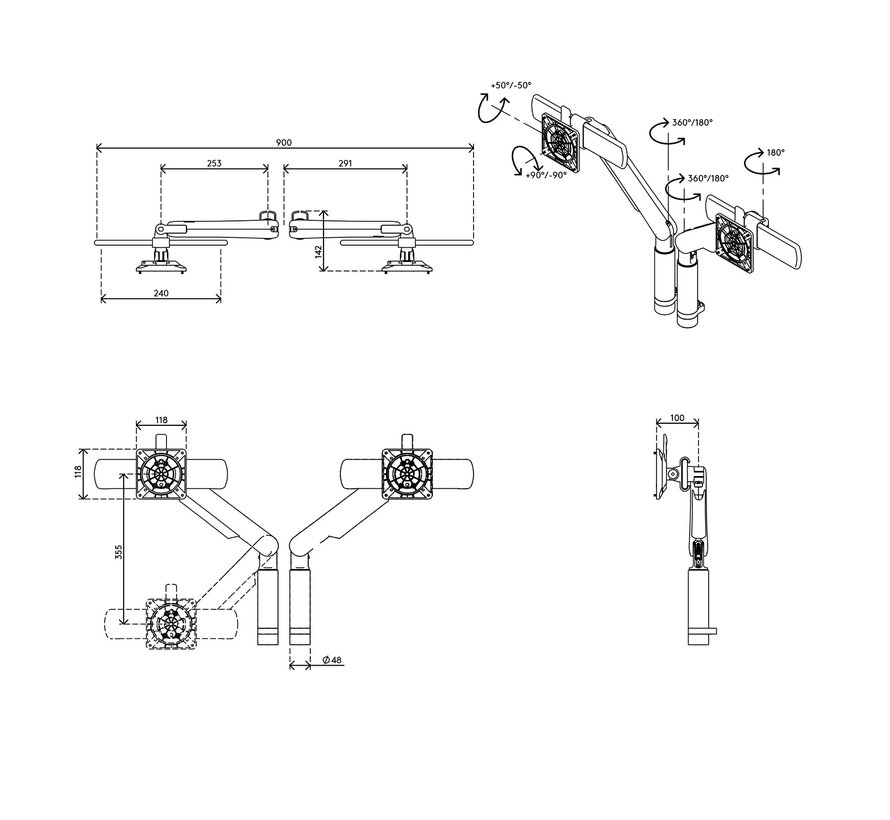 900
253
291
142
240
+50°/-50°
+90°/-90°
360°/180°
360°/180°
180°
118
118
355
Ø48
100