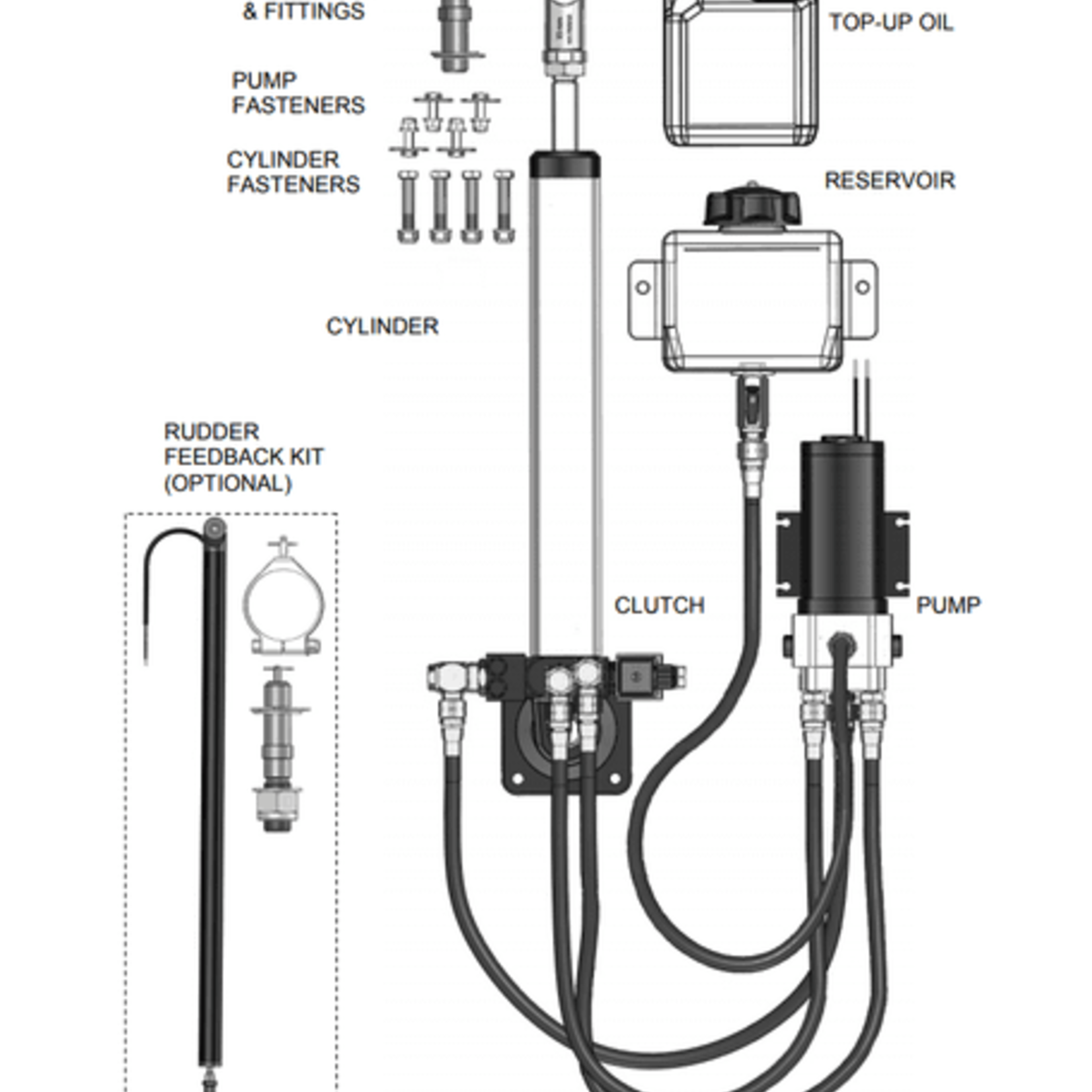 & FITTINGS

TOP-UP OIL

PUMP FASTENERS

CYLINDER FASTENERS

RESERVOIR

CYLINDER

RUDDER FEEDBACK KIT (OPTIONAL)

CLUTCH

PUMP