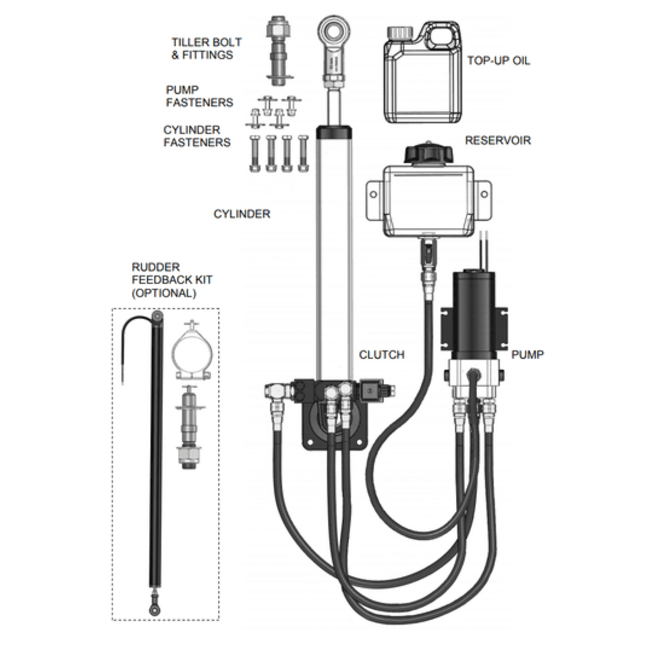 TILLER BOLT & FITTINGS

TOP-UP OIL

PUMP FASTENERS

CYLINDER FASTENERS

RESERVOIR

CYLINDER

RUDDER FEEDBACK KIT (OPTIONAL)

CLUTCH

PUMP