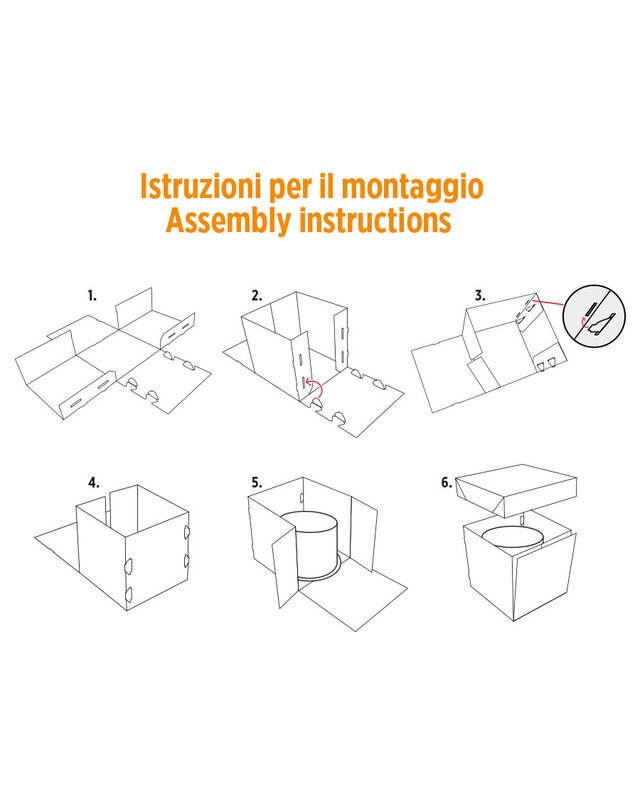 Istruzioni per il montaggio
Assembly instructions

1.

2.

3.

4.

5.

6.