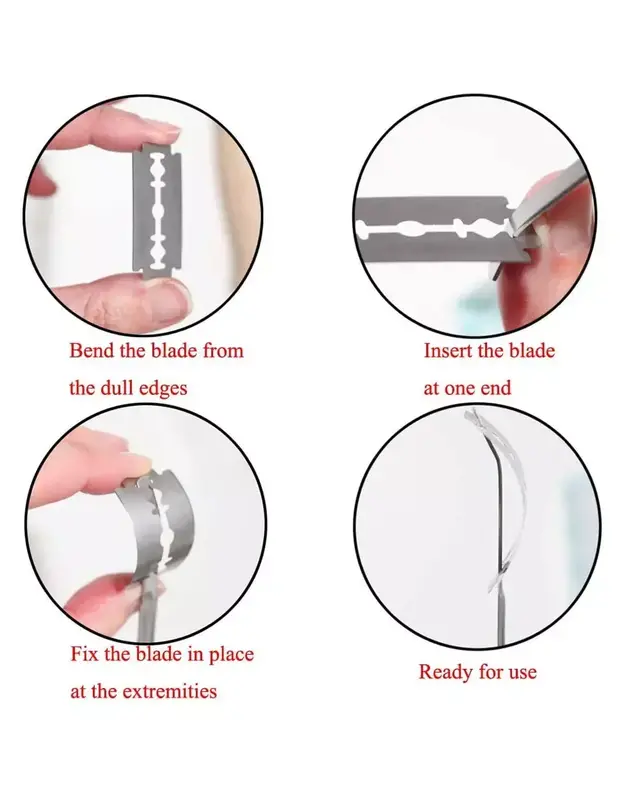 Bend the blade from the dull edges

Insert the blade at one end

Fix the blade in place at the extremities

Ready for use