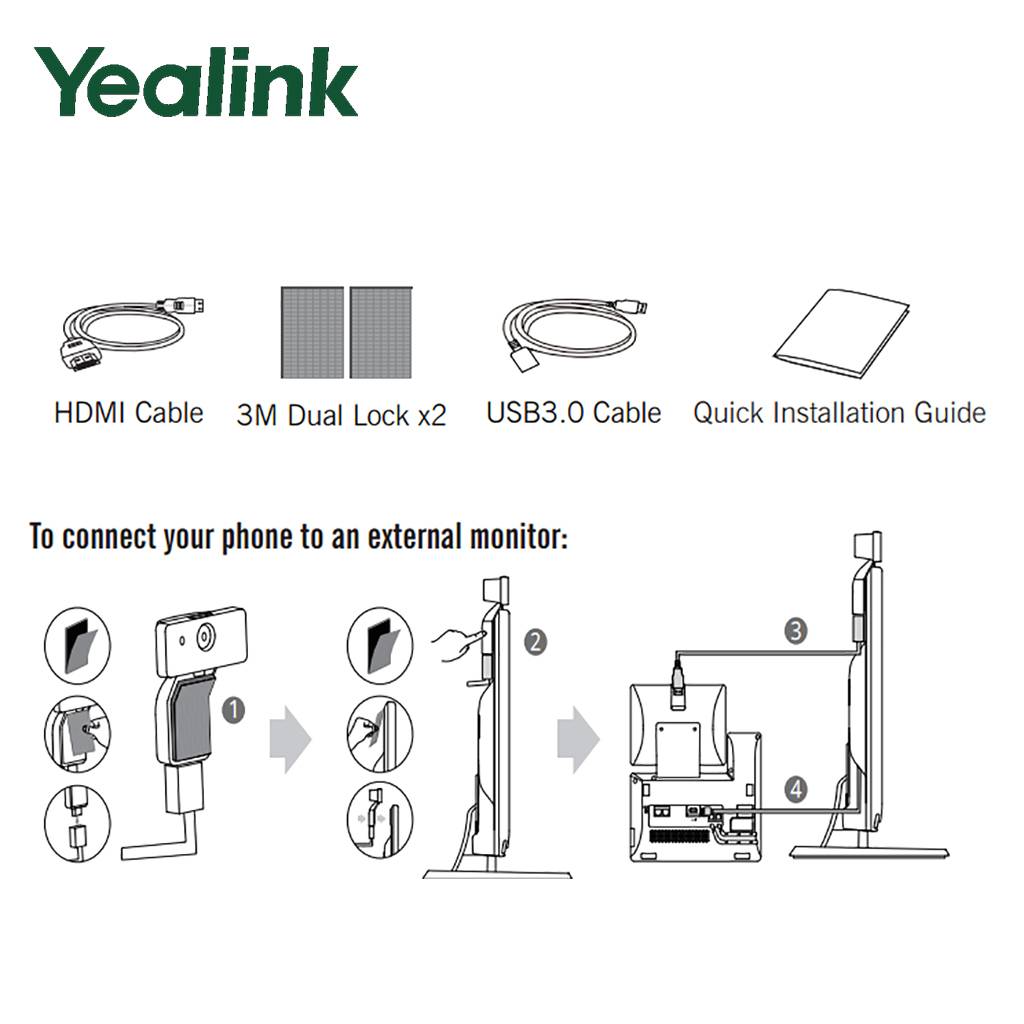 Yealink

HDMI Cable

3M Dual Lock x2

USB3.0 Cable

Quick Installation Guide

To connect your phone to an external monitor:

1

2

3

4