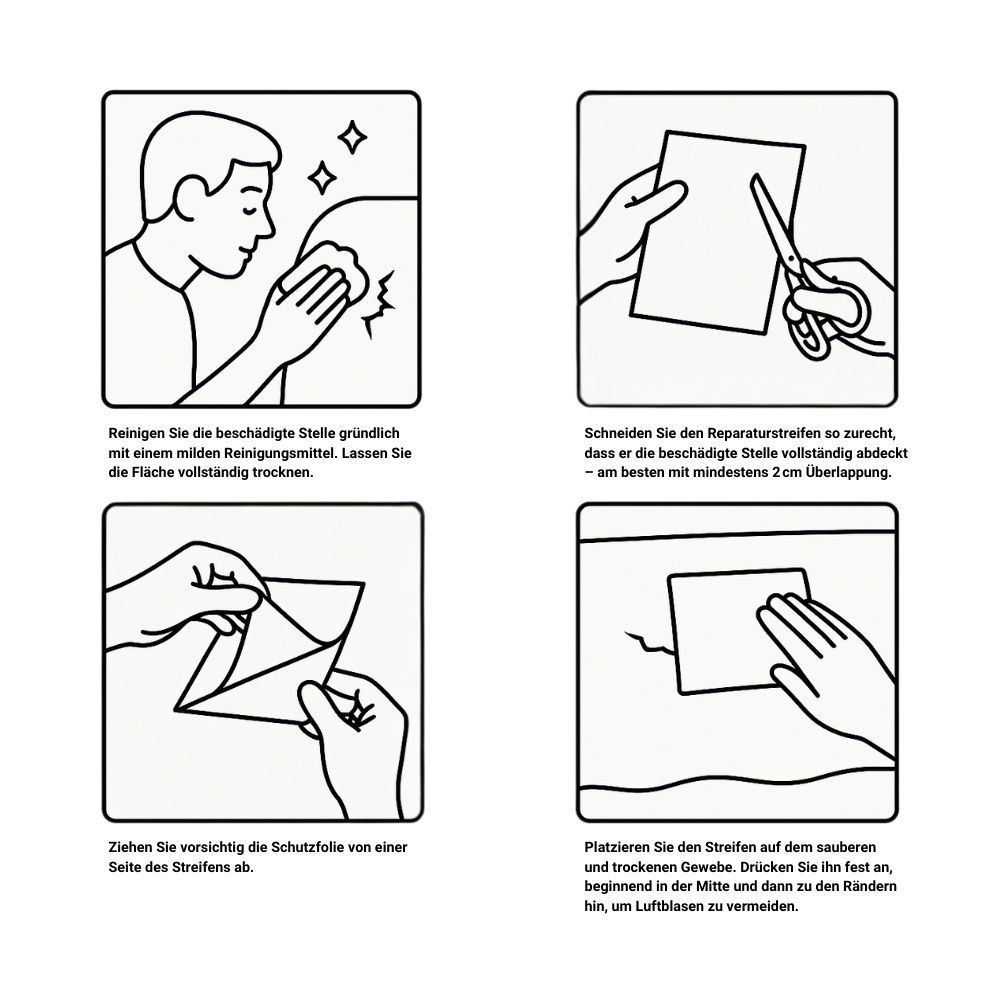 Reinigen Sie die beschädigte Stelle gründlich mit einem milden Reinigungsmittel. Lassen Sie die Fläche vollständig trocknen.

Schneiden Sie den Reparaturstreifen so zurecht, dass er die beschädigte Stelle vollständig abdeckt – am besten mit mindestens 2 cm Überlappung.

Ziehen Sie vorsichtig die Schutzfolie von einer Seite des Streifens ab.

Platzieren Sie den Streifen auf dem sauberen und trockenen Gewebe. Drücken Sie ihn fest an, beginnend in der Mitte und dann zu den Rändern hin, um Luftblasen zu vermeiden.