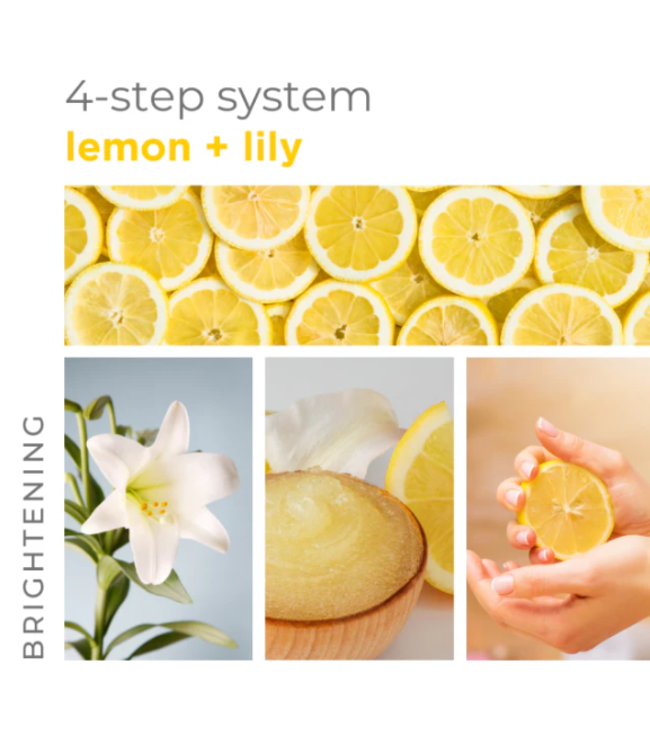 4-step system
lemon + lily

BRIGHTENING