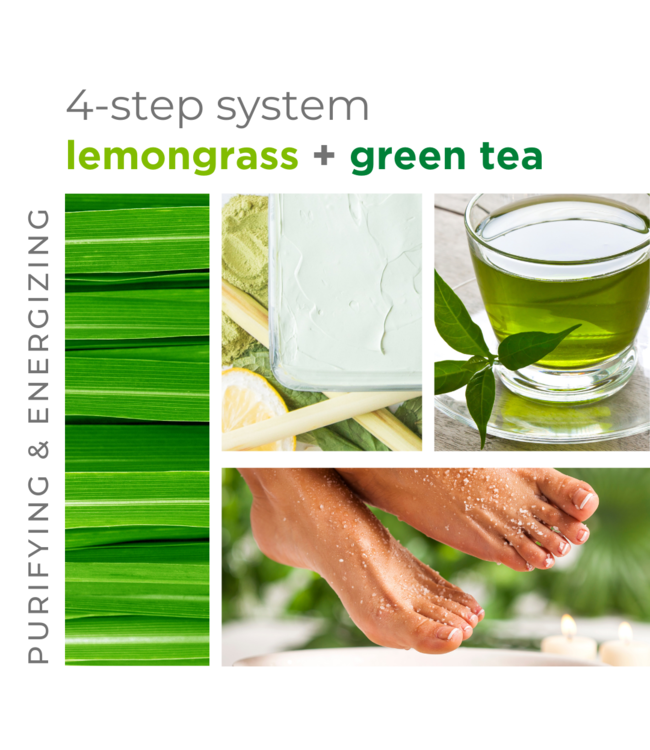 4-step system
lemongrass + green tea

PURIFYING & ENERGIZING