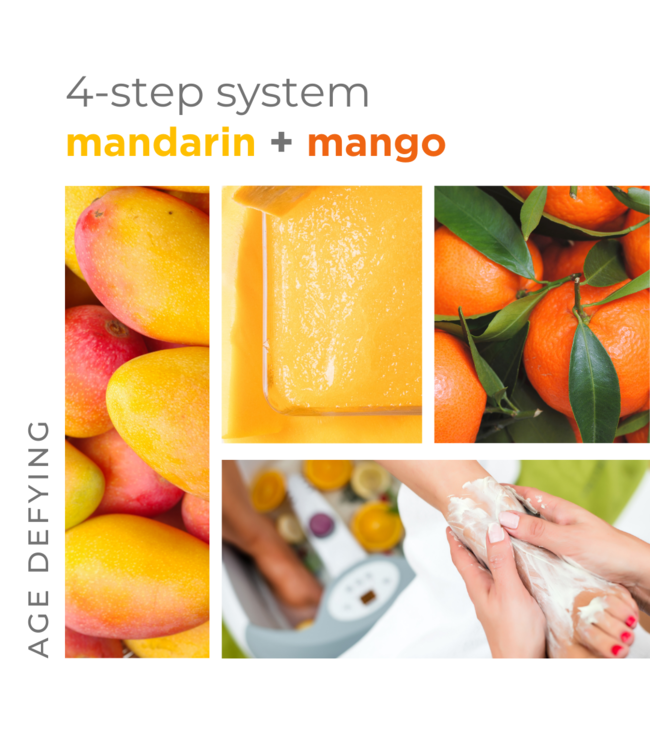 4-step system
mandarin + mango

AGE DEFYING