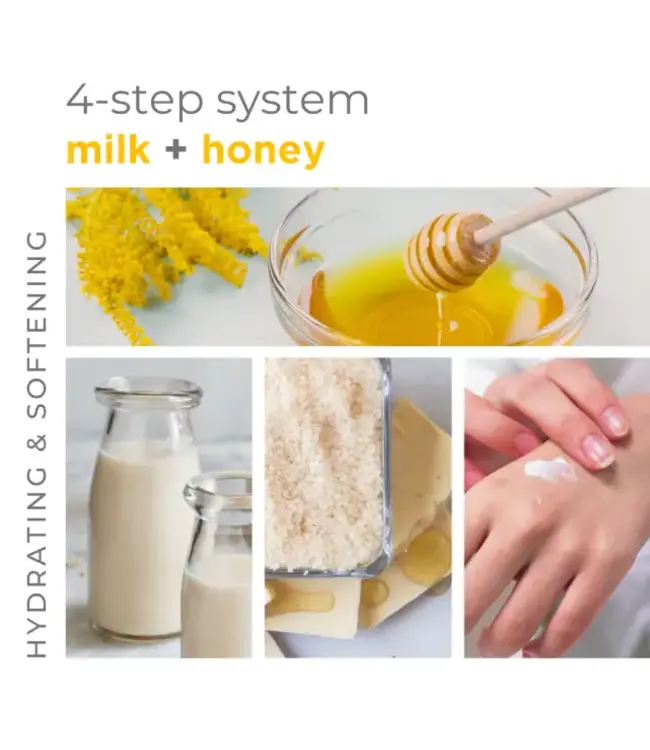 4-step system
milk + honey

HYDRATING & SOFTENING