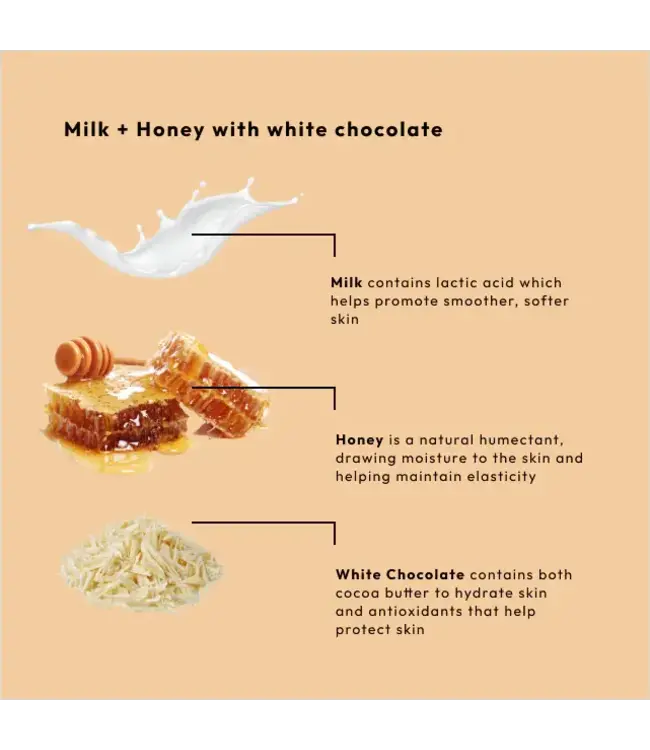 Milk + Honey with white chocolate

Milk contains lactic acid which helps promote smoother, softer skin

Honey is a natural humectant, drawing moisture to the skin and helping maintain elasticity

White Chocolate contains both cocoa butter to hydrate skin and antioxidants that help protect skin