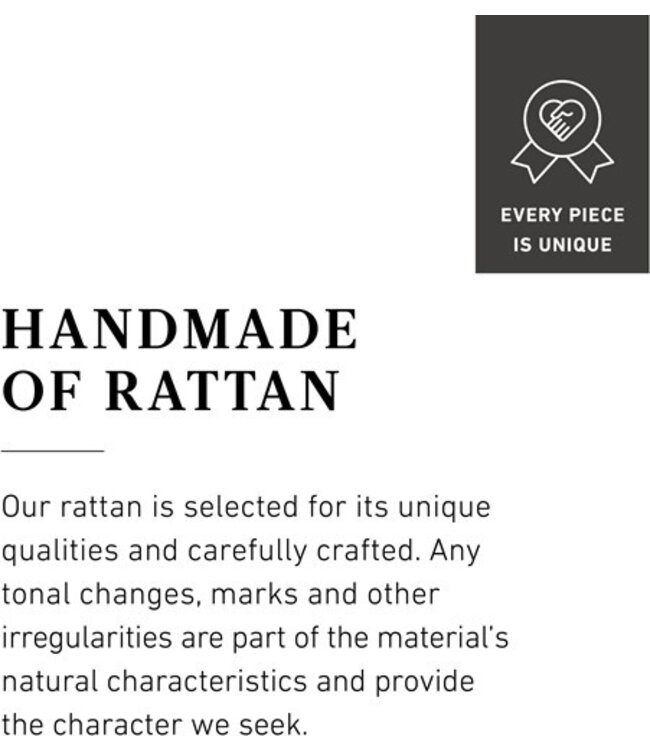 EVERY PIECE
IS UNIQUE

HANDMADE
OF RATTAN

Our rattan is selected for its unique qualities and carefully crafted. Any tonal changes, marks and other irregularities are part of the material's natural characteristics and provide the character we seek.