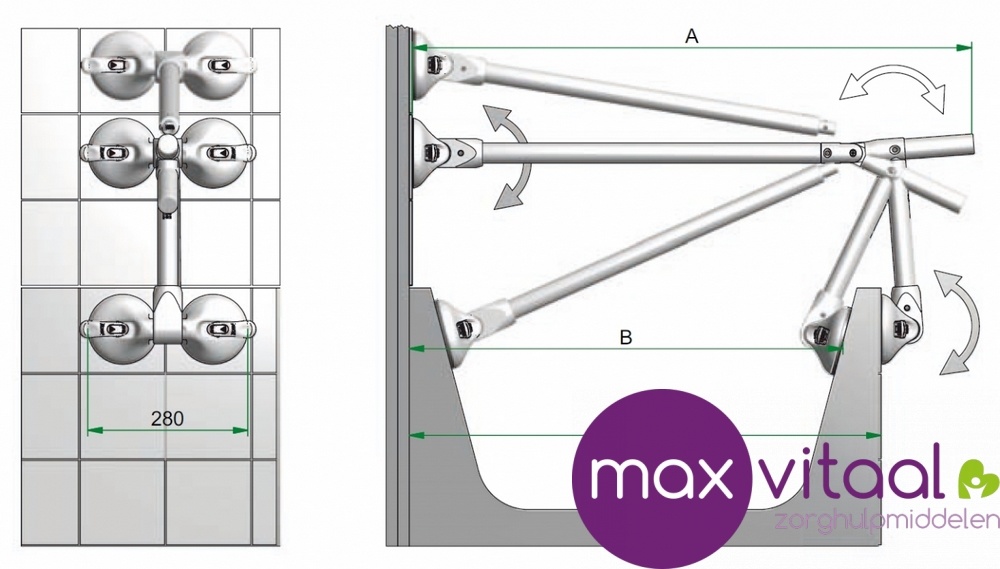 280

A

B

max vitaal
zorghulpmiddelen