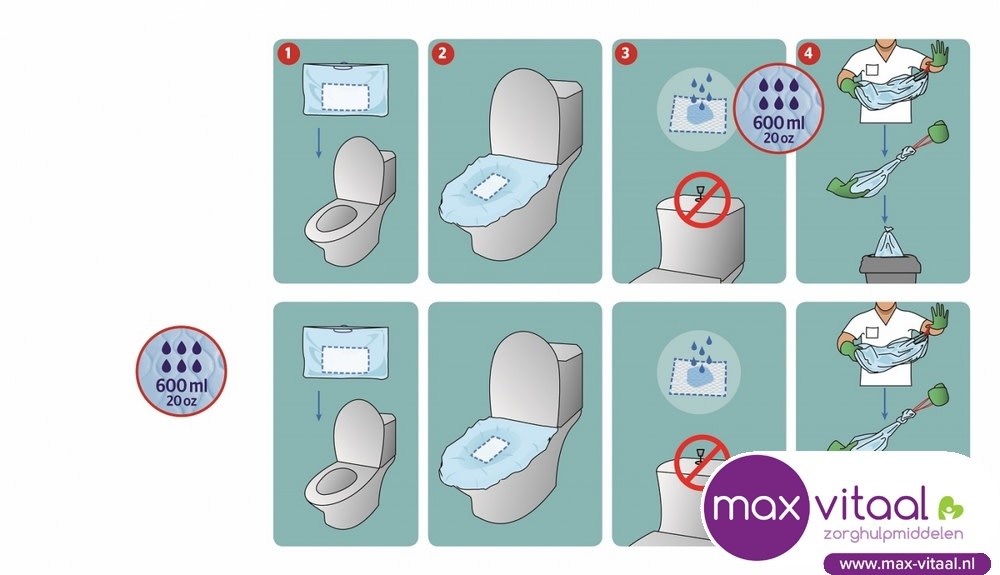 1

2

3

600 ml
20 oz

4

600 ml
20 oz

max vitaal
zorghulpmiddelen
www.max-vitaal.nl