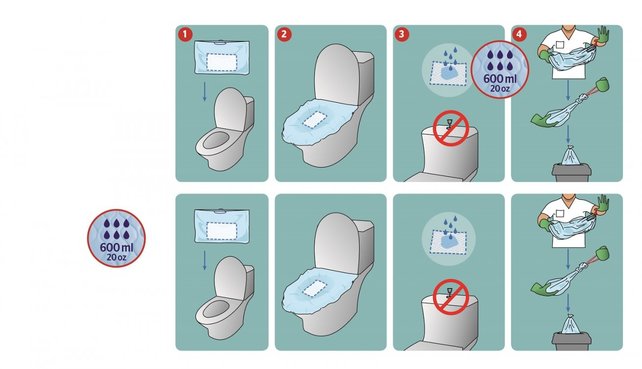 1

2

3

600 ml
20 oz

4

600 ml
20 oz