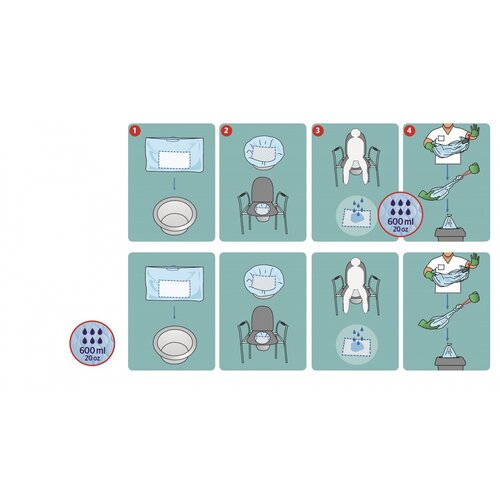 1

2

3

4

600 ml
20 oz

600 ml
20 oz