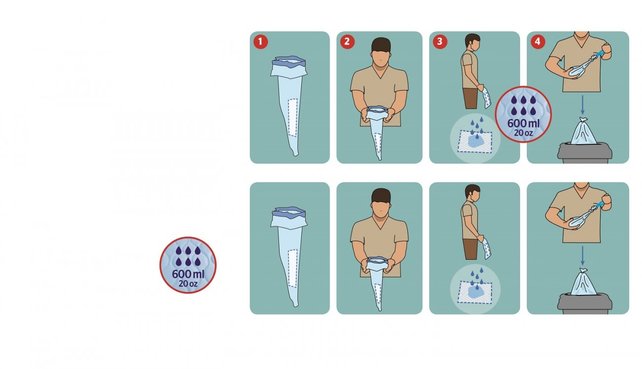 1
2
3
600 ml
20 oz
4

600 ml
20 oz