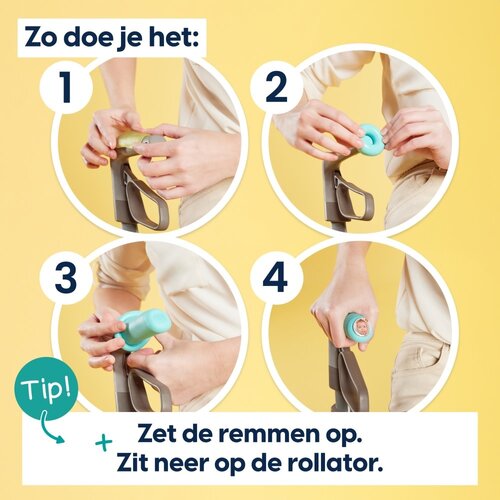 Zo doe je het:

1

2

3

4

Tip!

+ Zet de remmen op.
Zit neer op de rollator.