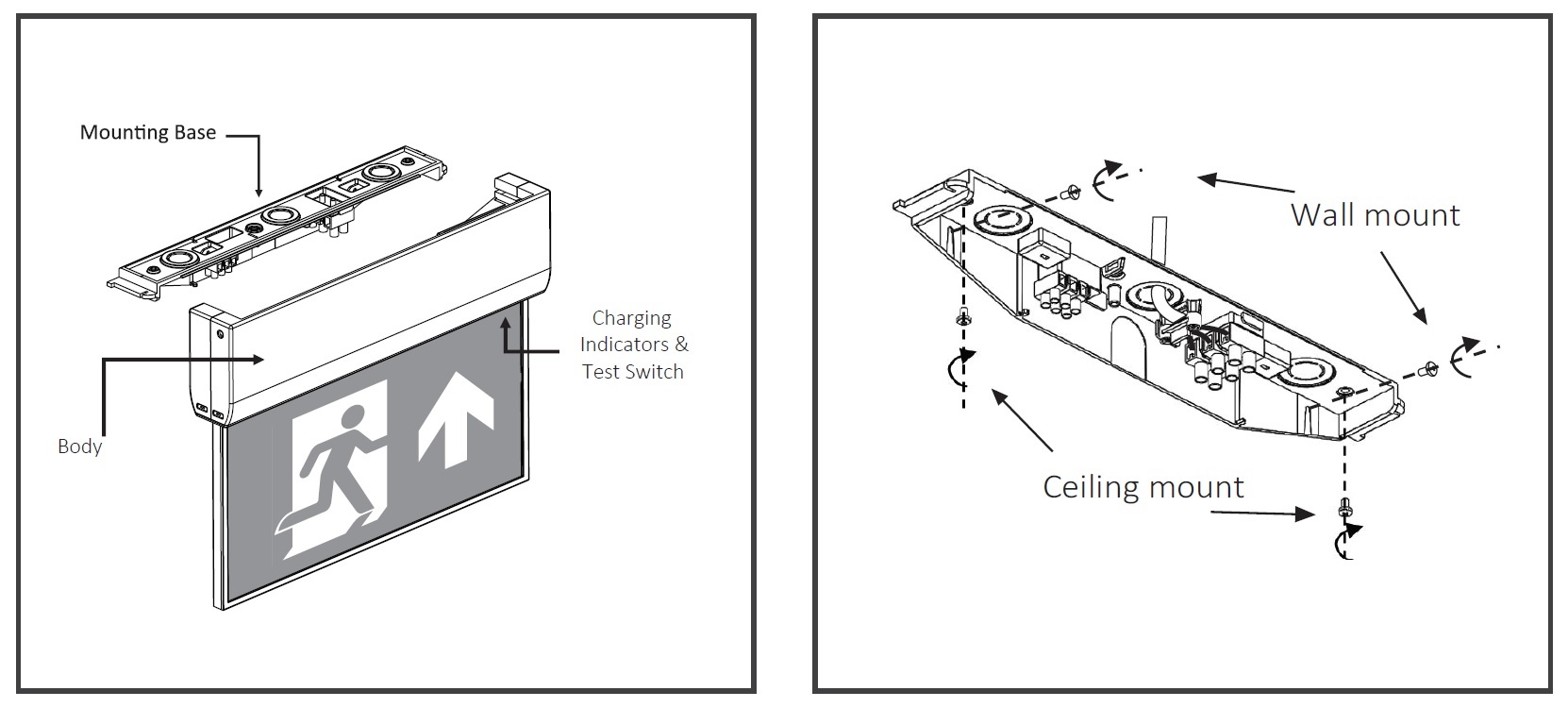 Mounting Base

Charging Indicators & Test Switch

Body

Wall mount

Ceiling mount