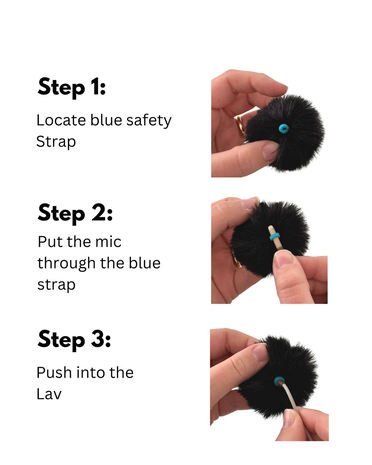 Step 1:

Locate blue safety Strap

Step 2:

Put the mic through the blue strap

Step 3:

Push into the Lav