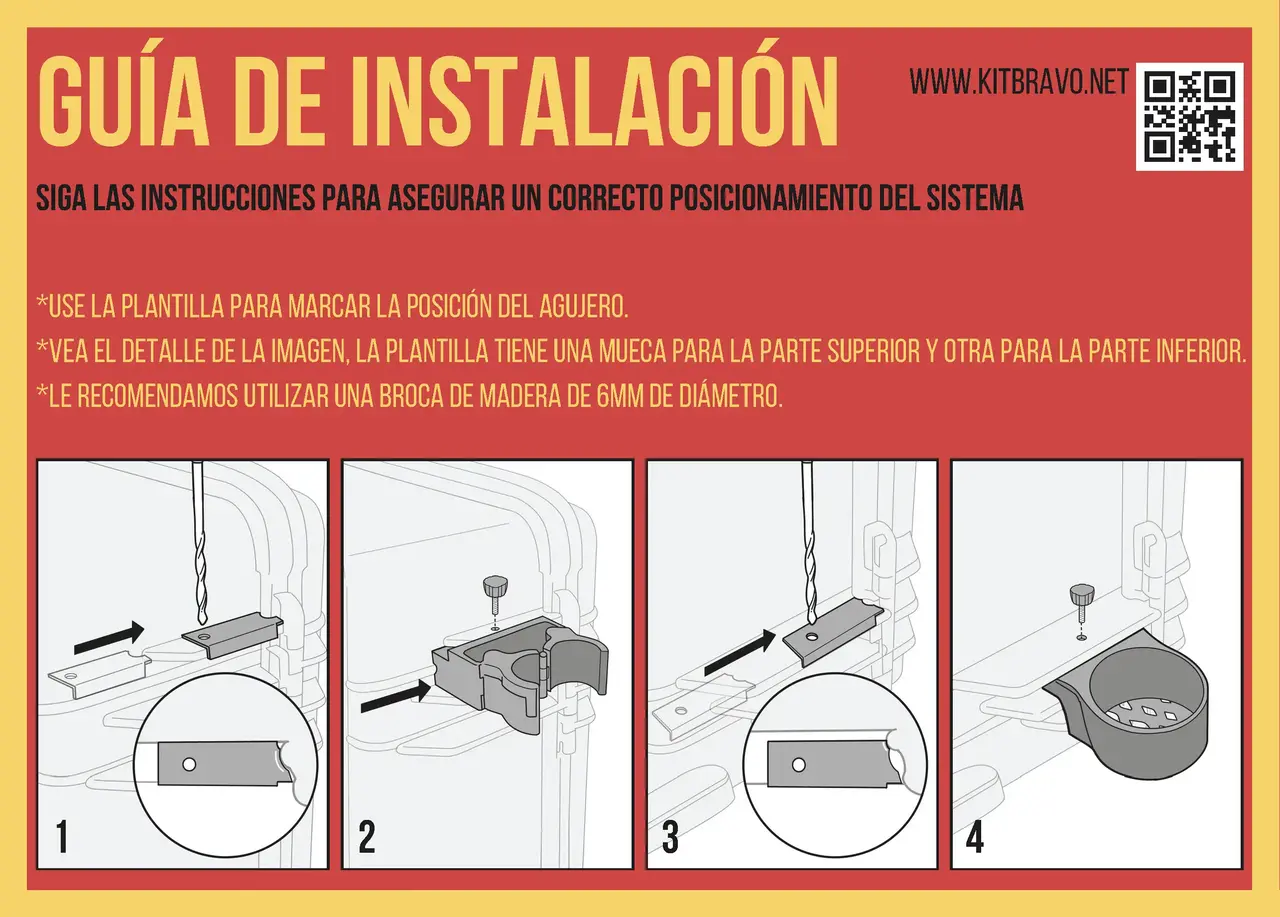 GUÍA DE INSTALACIÓN

WWW.KITBRAVO.NET

SIGA LAS INSTRUCCIONES PARA ASEGURAR UN CORRECTO POSICIONAMIENTO DEL SISTEMA

*USE LA PLANTILLA PARA MARCAR LA POSICIÓN DEL AGUJERO.
*VEA EL DETALLE DE LA IMAGEN, LA PLANTILLA TIENE UNA MUECA PARA LA PARTE SUPERIOR Y OTRA PARA LA PARTE INFERIOR.
*LE RECOMENDAMOS UTILIZAR UNA BROCA DE MADERA DE 6MM DE DIÁMETRO.

1

2

3

4